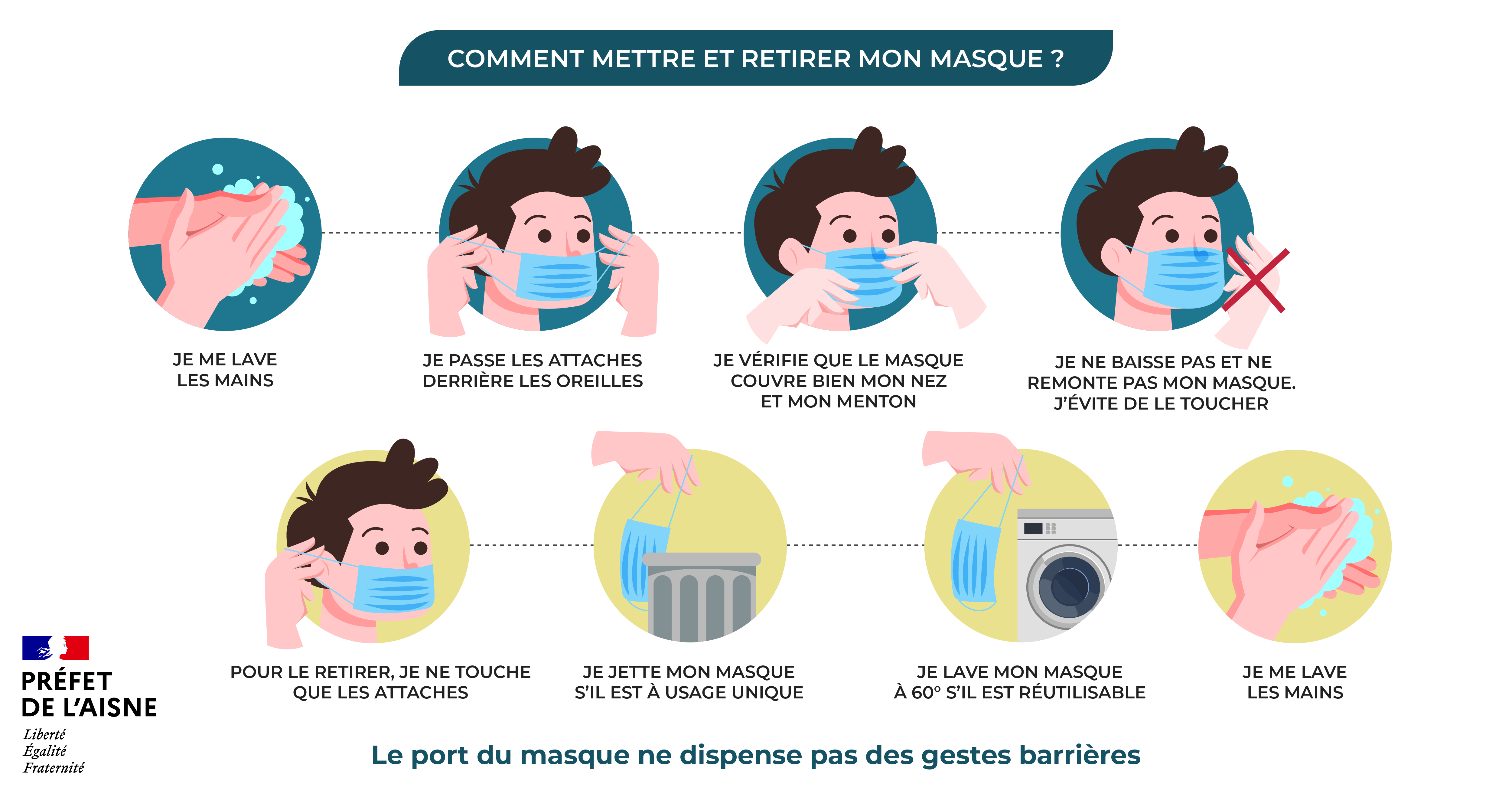 COMMENT METTRE ET RETIRER MON MASQUE ?

JE ME LAVE LES MAINS

JE PASSE LES ATTACHES DERRIÈRE LES OREILLES

JE VÉRIFIE QUE LE MASQUE COUVRE BIEN MON NEZ ET MON MENTON

JE NE BAISSE PAS ET NE REMONTE PAS MON MASQUE. J'ÉVITE DE LE TOUCHER

POUR LE RETIRER, JE NE TOUCHE QUE LES ATTACHES

JE JETTE MON MASQUE S'IL EST À USAGE UNIQUE

JE LAVE MON MASQUE À 60° S'IL EST RÉUTILISABLE

JE ME LAVE LES MAINS

PRÉFET DE L'AISNE
Liberté
Égalité
Fraternité

Le port du masque ne dispense pas des gestes barrières